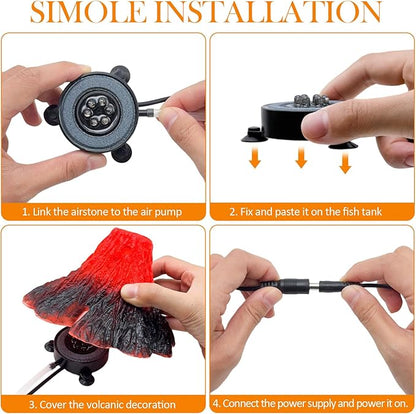 SIMOLE INSTALLATION

1. Link the airstone to the air pump

2. Fix and paste it on the fish tank

3. Cover the volcanic decoration

4. Connect the power supply and power it on.