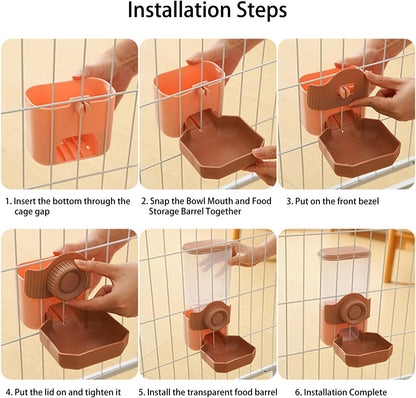 Installation Steps

1. Insert the bottom through the cage gap

2. Snap the Bowl Mouth and Food Storage Barrel Together

3. Put on the front bezel

4. Put the lid on and tighten it

5. Install the transparent food barrel

6. Installation Complete