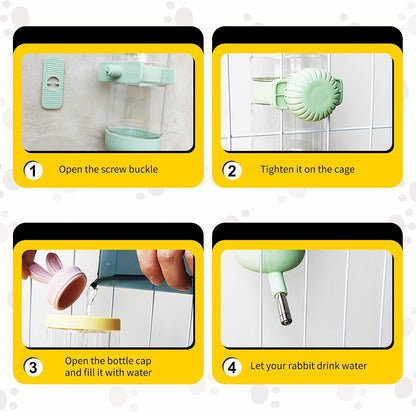 1 Open the screw buckle

2 Tighten it on the cage

3 Open the bottle cap and fill it with water

4 Let your rabbit drink water