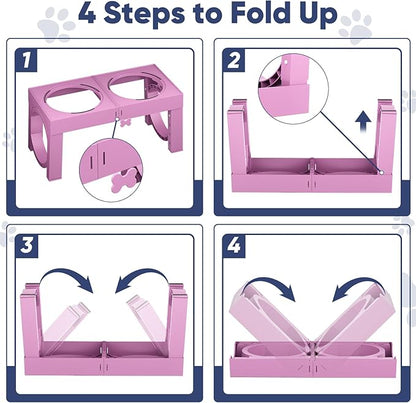 4 Steps to Fold Up

1

2

3

4