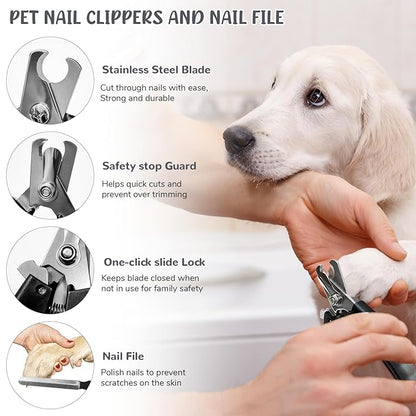 PET NAIL CLIPPERS AND NAIL FILE

Stainless Steel Blade

Cut through nails with ease, Strong and durable

Safety stop Guard

Helps quick cuts and prevent over trimming

One-click slide Lock

Keeps blade closed when not in use for family safety

Nail File

Polish nails to prevent scratches on the skin