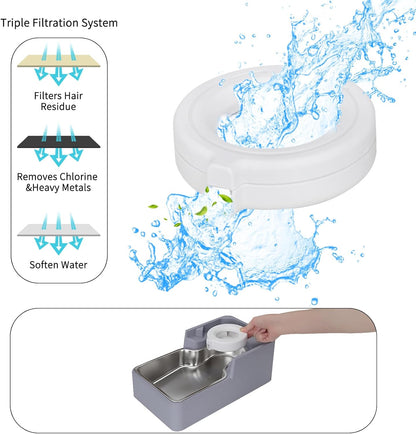 Triple Filtration System

Filters Hair Residue

Removes Chlorine &Heavy Metals

Soften Water