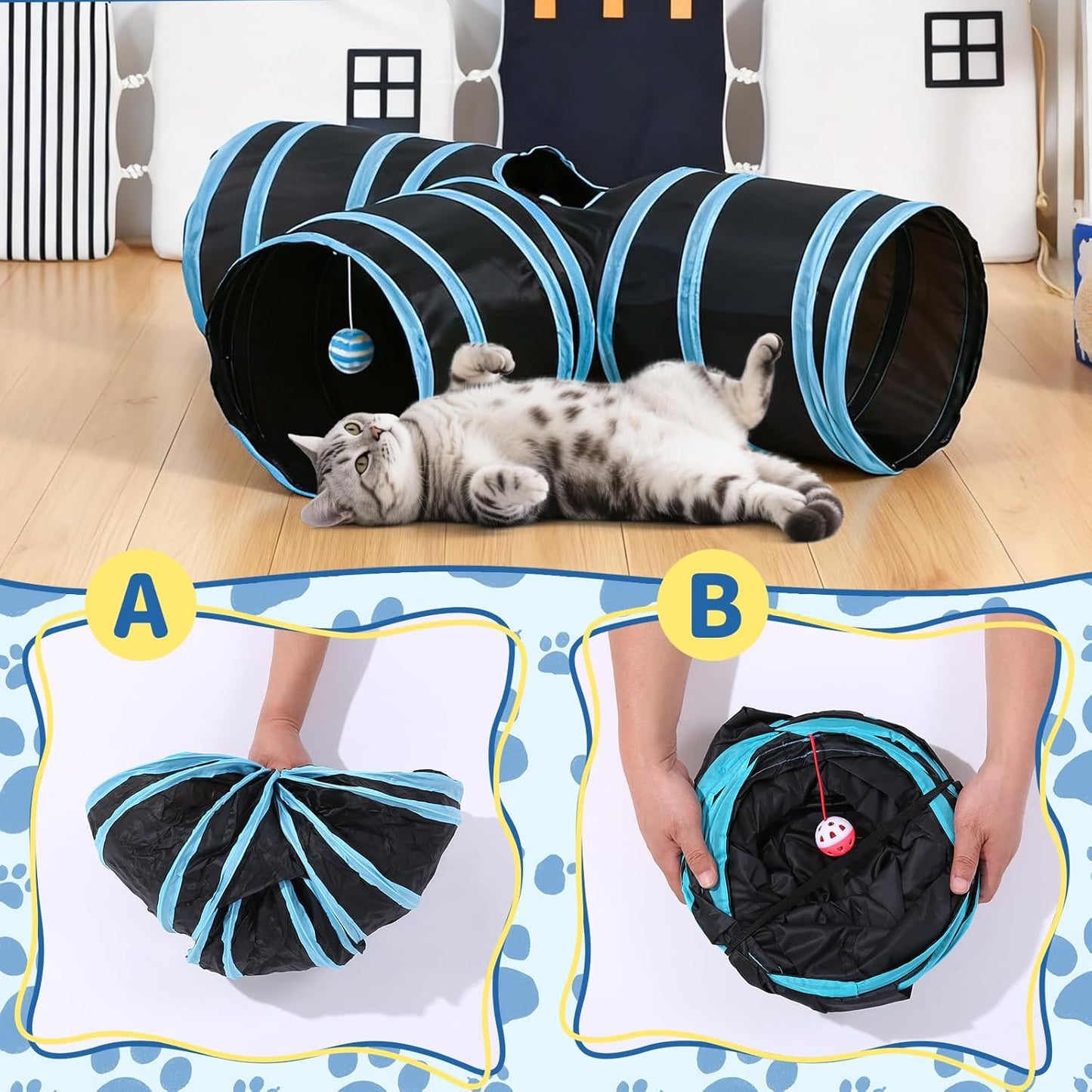 A

B