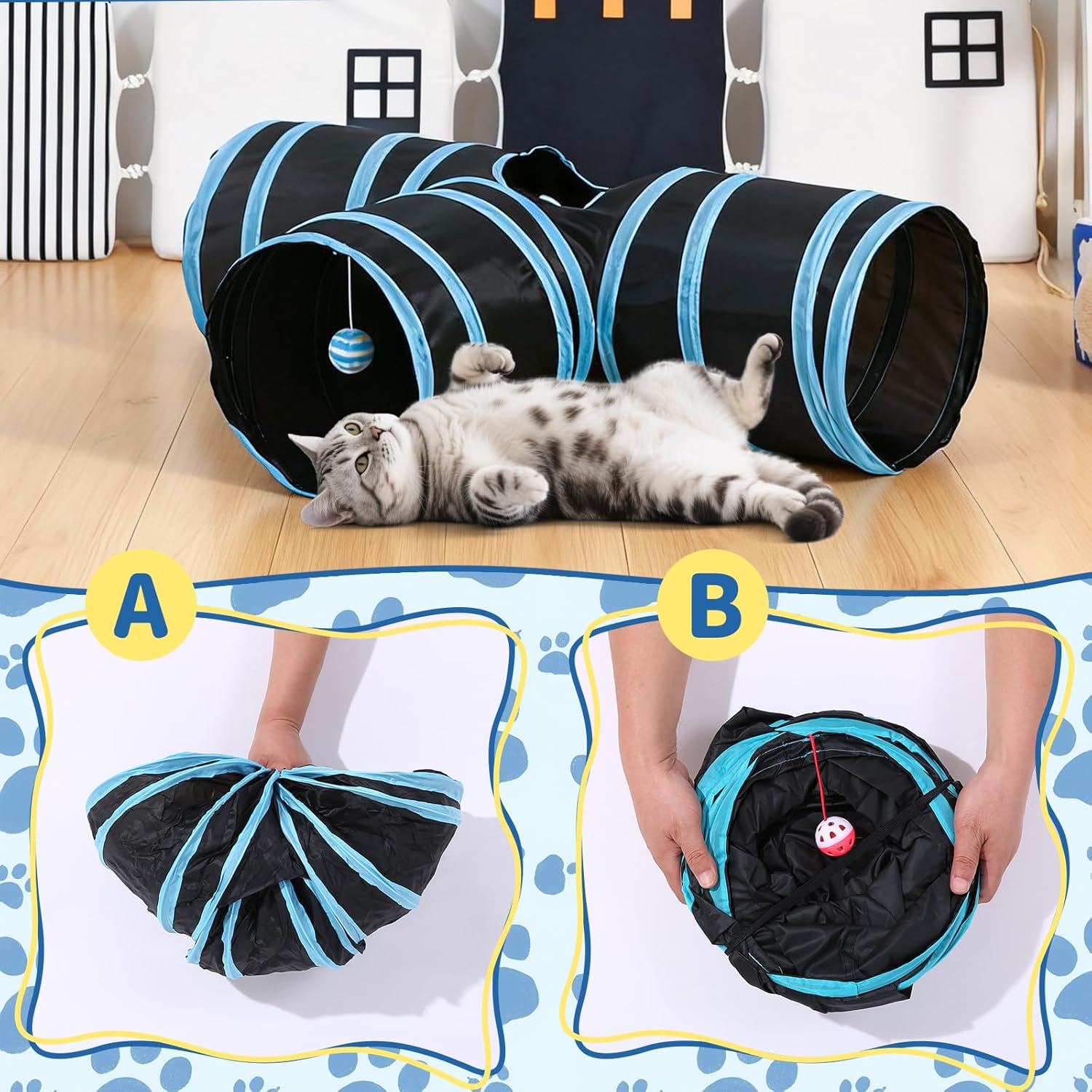 A

B