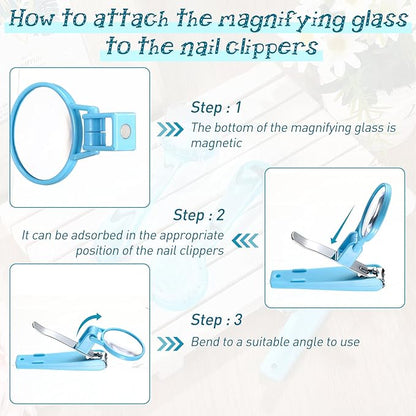 How to attach the magnifying glass to the nail clippers

Step : 1
The bottom of the magnifying glass is magnetic

Step : 2
It can be adsorbed in the appropriate position of the nail clippers

Step : 3
Bend to a suitable angle to use