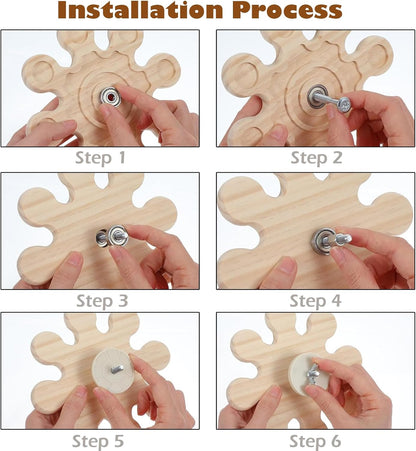 Installation Process

Step 1

Step 2

Step 3

Step 4

Step 5

Step 6