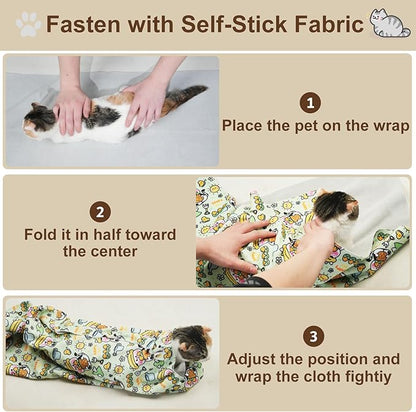 Fasten with Self-Stick Fabric

1
Place the pet on the wrap

2
Fold it in half toward the center

3
Adjust the position and wrap the cloth fightiy