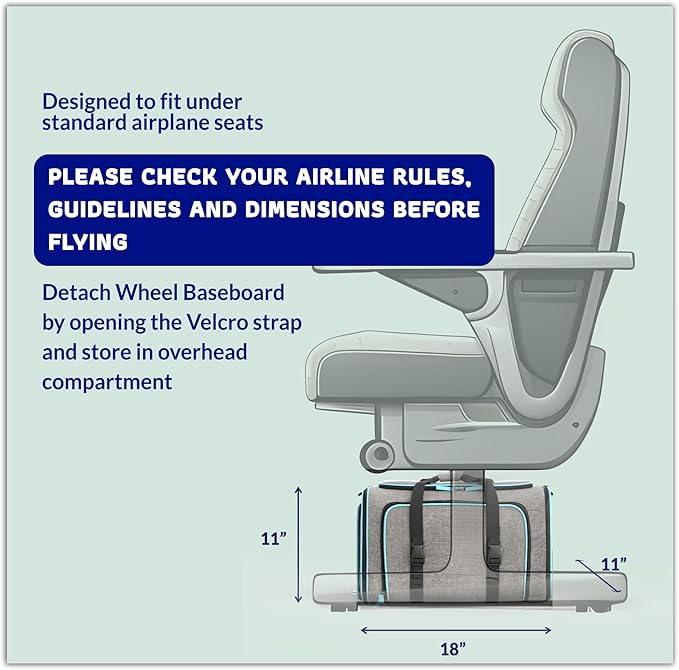 Designed to fit under standard airplane seats

PLEASE CHECK YOUR AIRLINE RULES, GUIDELINES AND DIMENSIONS BEFORE FLYING

Detach Wheel Baseboard by opening the Velcro strap and store in overhead compartment

11”

11”

18”