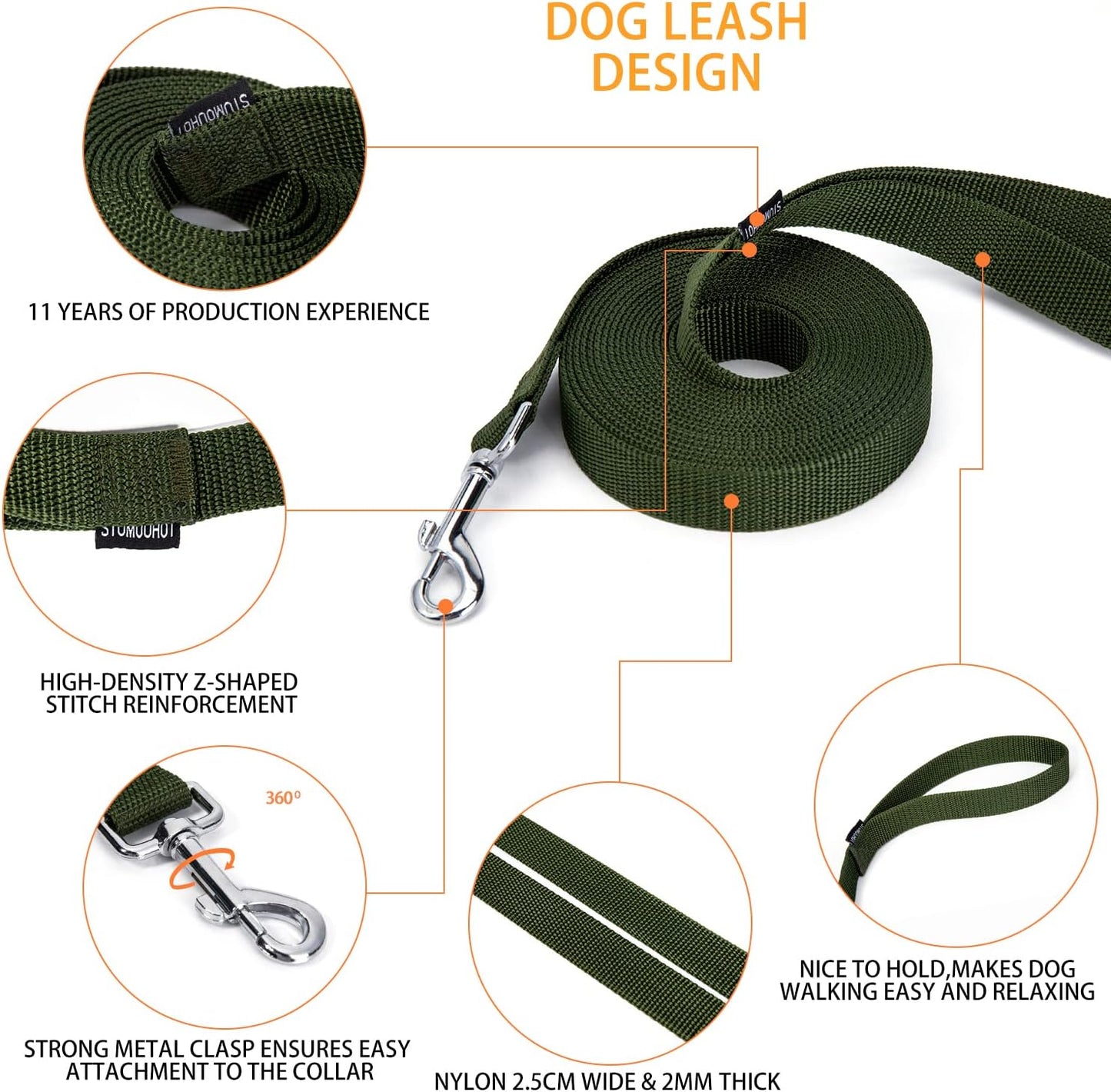 DOG LEASH DESIGN

STUMOUHOT

11 YEARS OF PRODUCTION EXPERIENCE

STUMOUHOT

HIGH-DENSITY Z-SHAPED STITCH REINFORCEMENT

360°

STRONG METAL CLASP ENSURES EASY ATTACHMENT TO THE COLLAR

NYLON 2.5CM WIDE & 2MM THICK

NICE TO HOLD,MAKES DOG WALKING EASY AND RELAXING