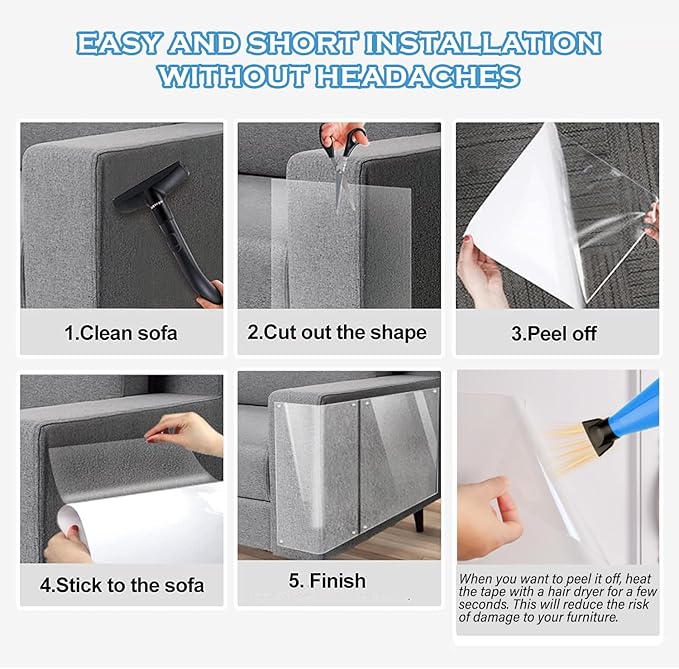 EASY AND SHORT INSTALLATION WITHOUT HEADACHES

1.Clean sofa

2.Cut out the shape

3.Peel off

4.Stick to the sofa

5. Finish

When you want to peel it off, heat the tape with a hair dryer for a few seconds. This will reduce the risk of damage to your furniture.