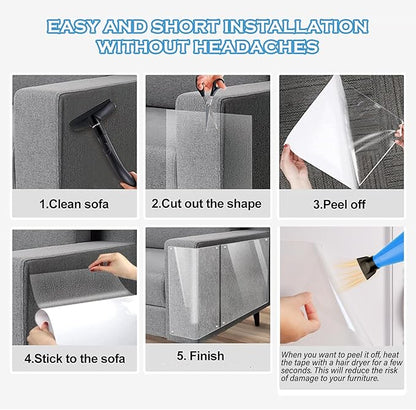 EASY AND SHORT INSTALLATION WITHOUT HEADACHES

1.Clean sofa

2.Cut out the shape

3.Peel off

4.Stick to the sofa

5. Finish

When you want to peel it off, heat the tape with a hair dryer for a few seconds. This will reduce the risk of damage to your furniture.