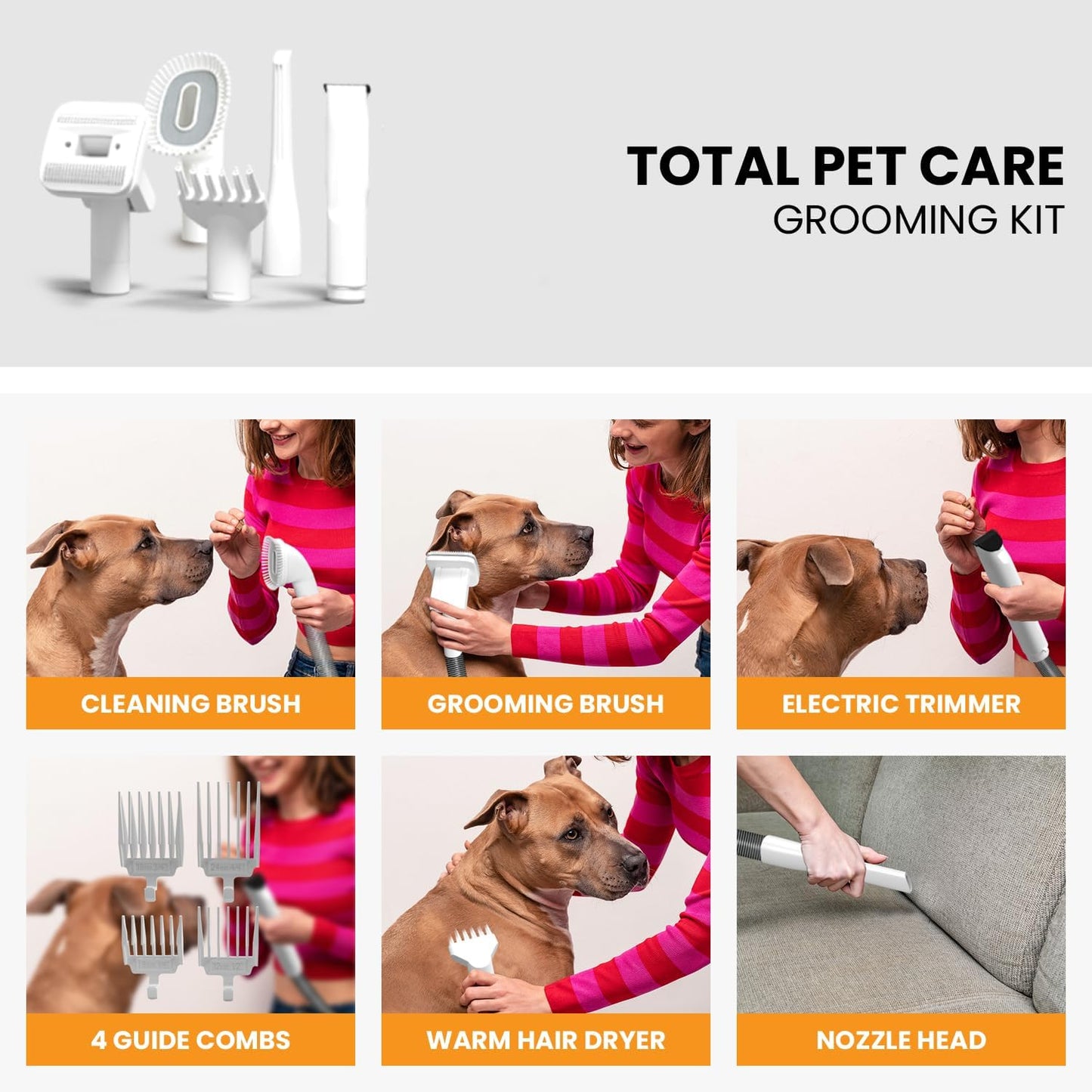 TOTAL PET CARE
GROOMING KIT

CLEANING BRUSH

GROOMING BRUSH

ELECTRIC TRIMMER

4 GUIDE COMBS

WARM HAIR DRYER

NOZZLE HEAD