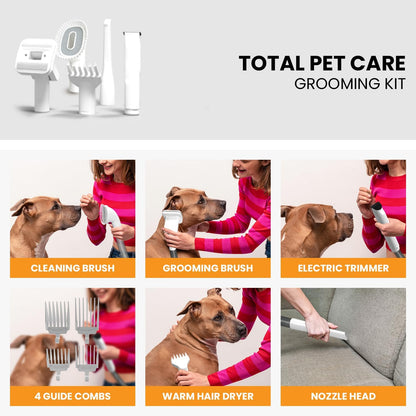 TOTAL PET CARE
GROOMING KIT

CLEANING BRUSH

GROOMING BRUSH

ELECTRIC TRIMMER

4 GUIDE COMBS

WARM HAIR DRYER

NOZZLE HEAD