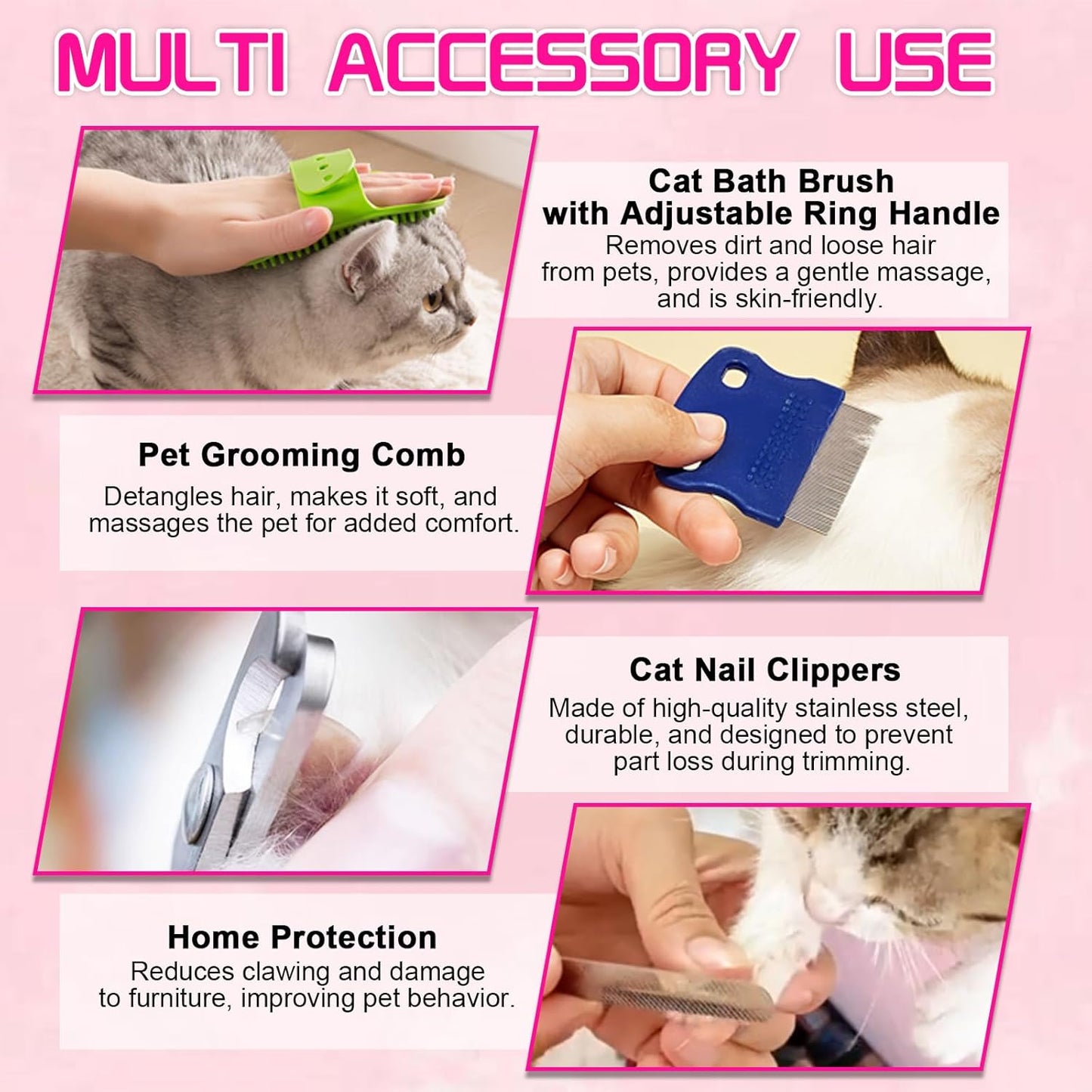 MULTI ACCESSORY USE

Cat Bath Brush with Adjustable Ring Handle
Removes dirt and loose hair from pets, provides a gentle massage, and is skin-friendly.

Pet Grooming Comb
Detangles hair, makes it soft, and massages the pet for added comfort.

Cat Nail Clippers
Made of high-quality stainless steel, durable, and designed to prevent part loss during trimming.

Home Protection
Reduces clawing and damage to furniture, improving pet behavior.