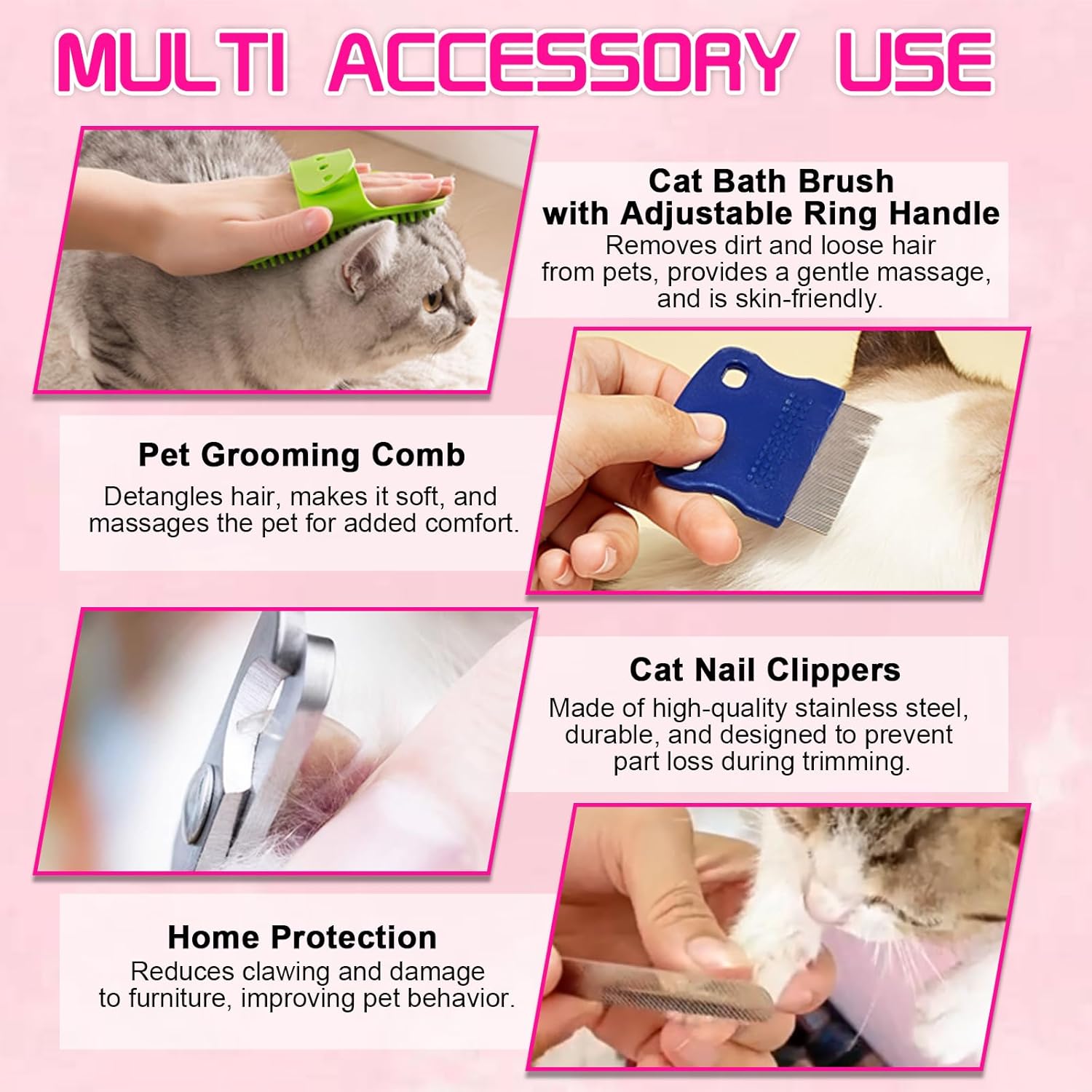 MULTI ACCESSORY USE

Cat Bath Brush with Adjustable Ring Handle
Removes dirt and loose hair from pets, provides a gentle massage, and is skin-friendly.

Pet Grooming Comb
Detangles hair, makes it soft, and massages the pet for added comfort.

Cat Nail Clippers
Made of high-quality stainless steel, durable, and designed to prevent part loss during trimming.

Home Protection
Reduces clawing and damage to furniture, improving pet behavior.