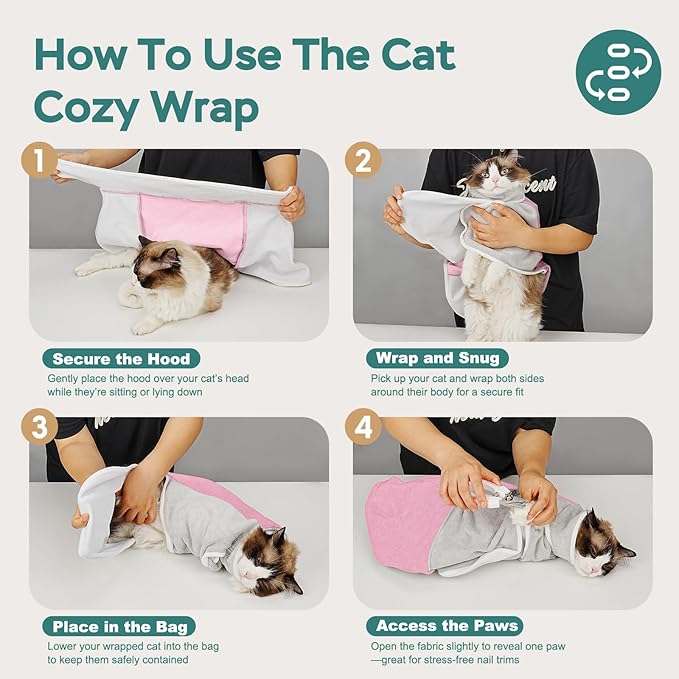 How To Use The Cat Cozy Wrap

1

Secure the Hood
Gently place the hood over your cat's head while they're sitting or lying down

2

Wrap and Snug
Pick up your cat and wrap both sides around their body for a secure fit

3

Place in the Bag
Lower your wrapped cat into the bag to keep them safely contained

4

Access the Paws
Open the fabric slightly to reveal one paw —great for stress-free nail trims