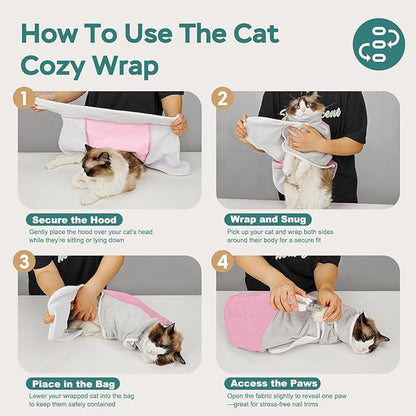 How To Use The Cat Cozy Wrap

1

Secure the Hood
Gently place the hood over your cat's head while they're sitting or lying down

2

Wrap and Snug
Pick up your cat and wrap both sides around their body for a secure fit

3

Place in the Bag
Lower your wrapped cat into the bag to keep them safely contained

4

Access the Paws
Open the fabric slightly to reveal one paw —great for stress-free nail trims