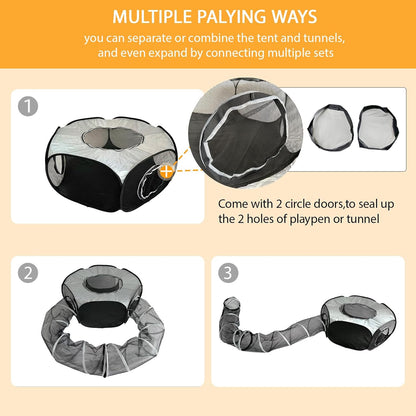 MULTIPLE PALYING WAYS
you can separate or combine the tent and tunnels, and even expand by connecting multiple sets

1

Come with 2 circle doors,to seal up the 2 holes of playpen or tunnel

2

3