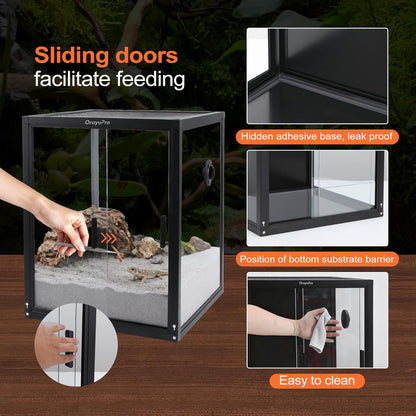 Sliding doors
facilitate feeding

OrayuPro

Hidden adhesive base, leak proof

Position of bottom substrate barrier

OrayuPro

Easy to clean