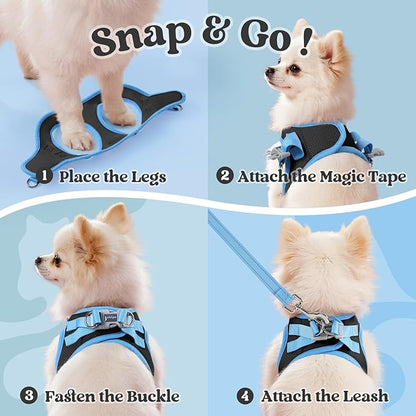 Snap & Go !

1 Place the Legs

2 Attach the Magic Tape

3 Fasten the Buckle

4 Attach the Leash