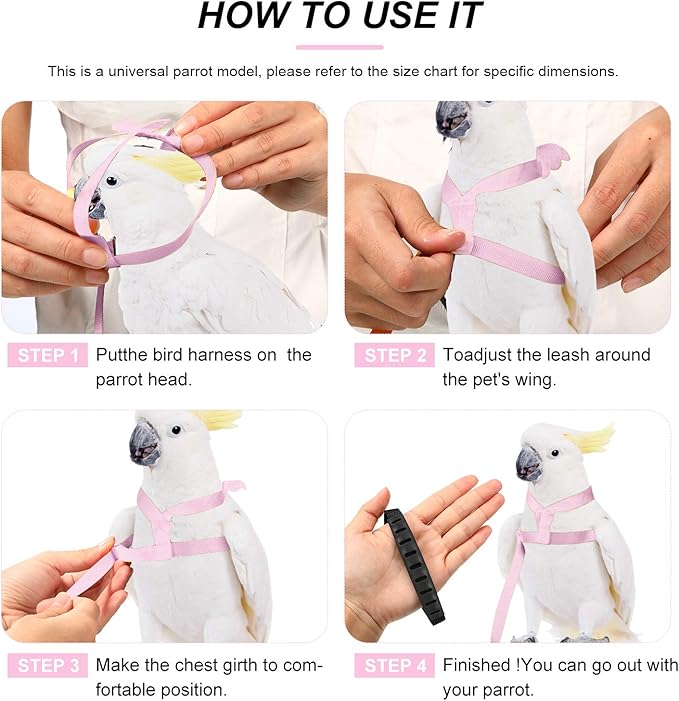 HOW TO USE IT

This is a universal parrot model, please refer to the size chart for specific dimensions.

STEP 1 Putthe bird harness on the parrot head.

STEP 2 Toadjust the leash around the pet's wing.

STEP 3 Make the chest girth to comfortable position.

STEP 4 Finished !You can go out with your parrot.