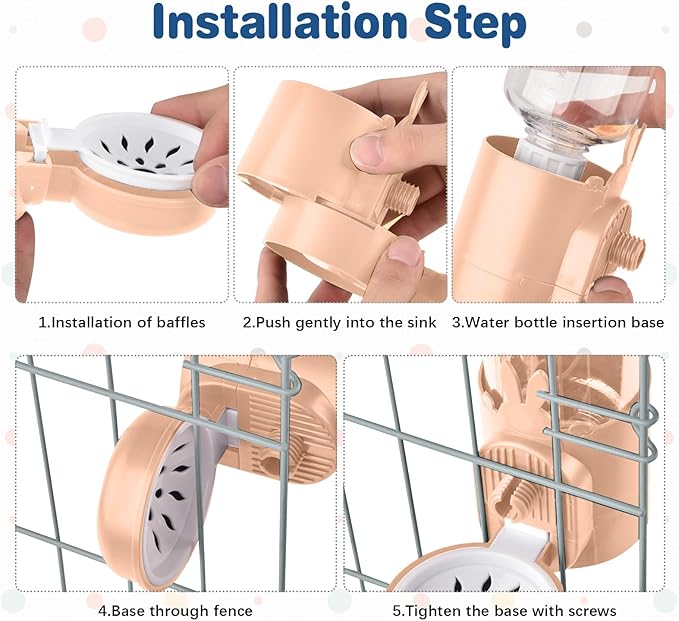 Installation Step

1.Installation of baffles

2.Push gently into the sink

3.Water bottle insertion base

4.Base through fence

5.Tighten the base with screws