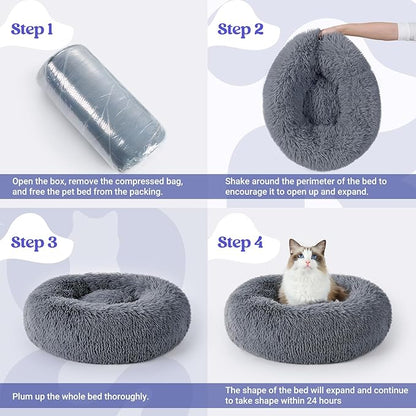 Step 1

Open the box, remove the compressed bag, and free the pet bed from the packing.

Step 2

Shake around the perimeter of the bed to encourage it to open up and expand.

Step 3

Plum up the whole bed thoroughly.

Step 4

The shape of the bed will expand and continue to take shape within 24 hours