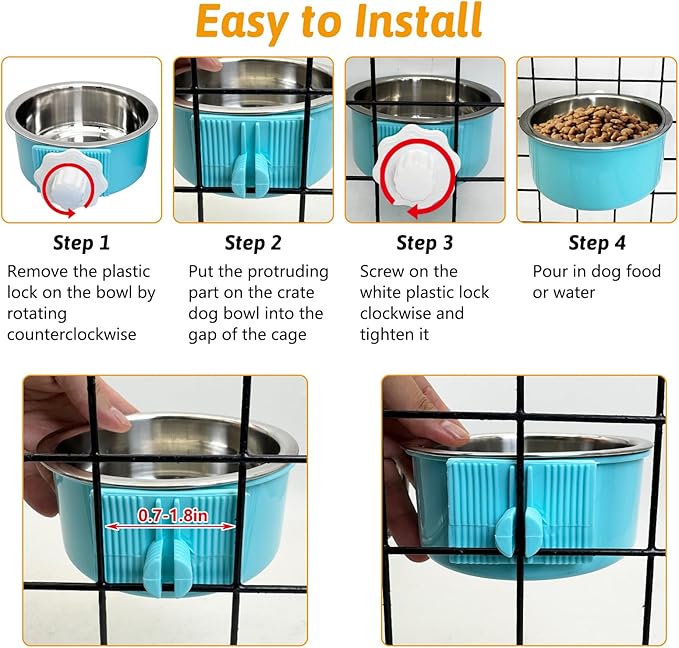 Easy to Install

Step 1
Remove the plastic lock on the bowl by rotating counterclockwise

Step 2
Put the protruding part on the crate dog bowl into the gap of the cage

Step 3
Screw on the white plastic lock clockwise and tighten it

Step 4
Pour in dog food or water

0.7-1.8in