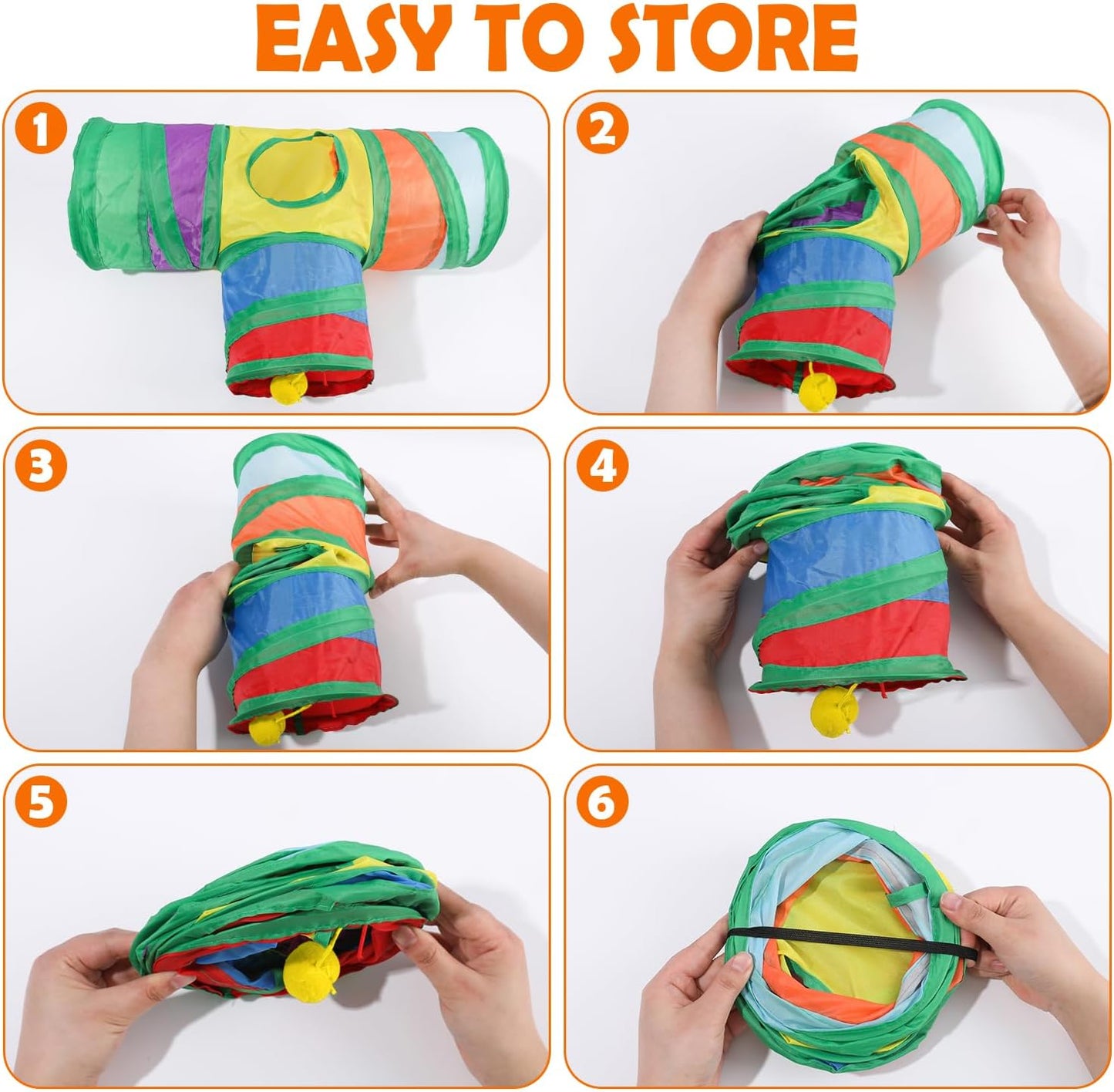 EASY TO STORE

1

2

3

4

5

6