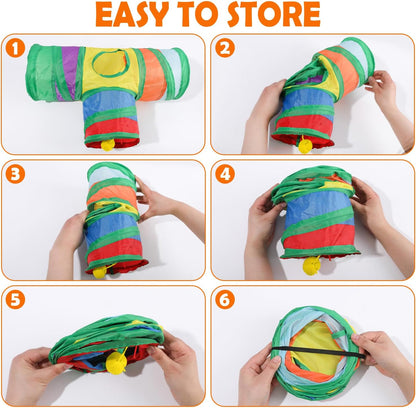 EASY TO STORE

1

2

3

4

5

6