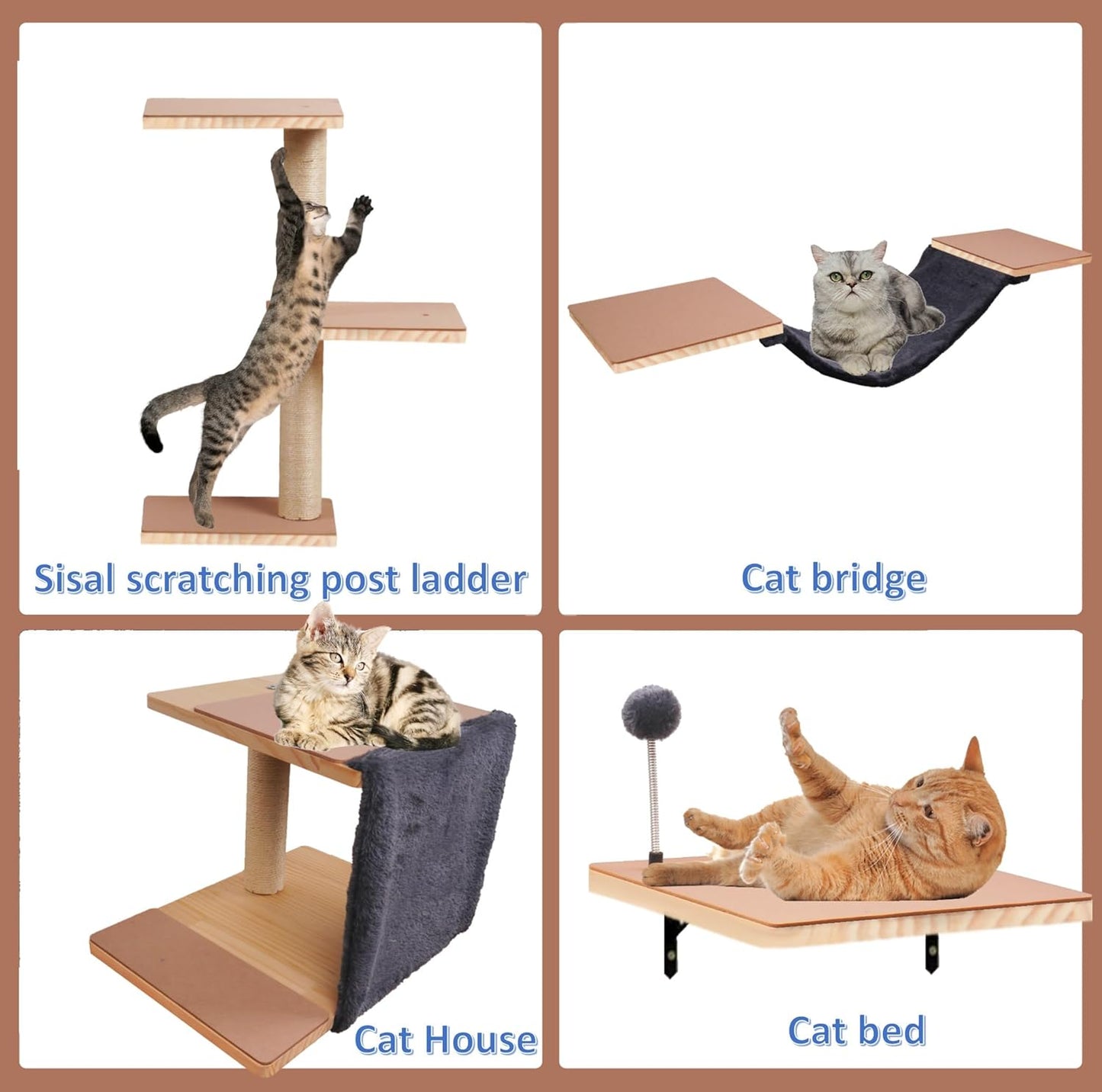 Sisal scratching post ladder

Cat bridge

Cat House

Cat bed