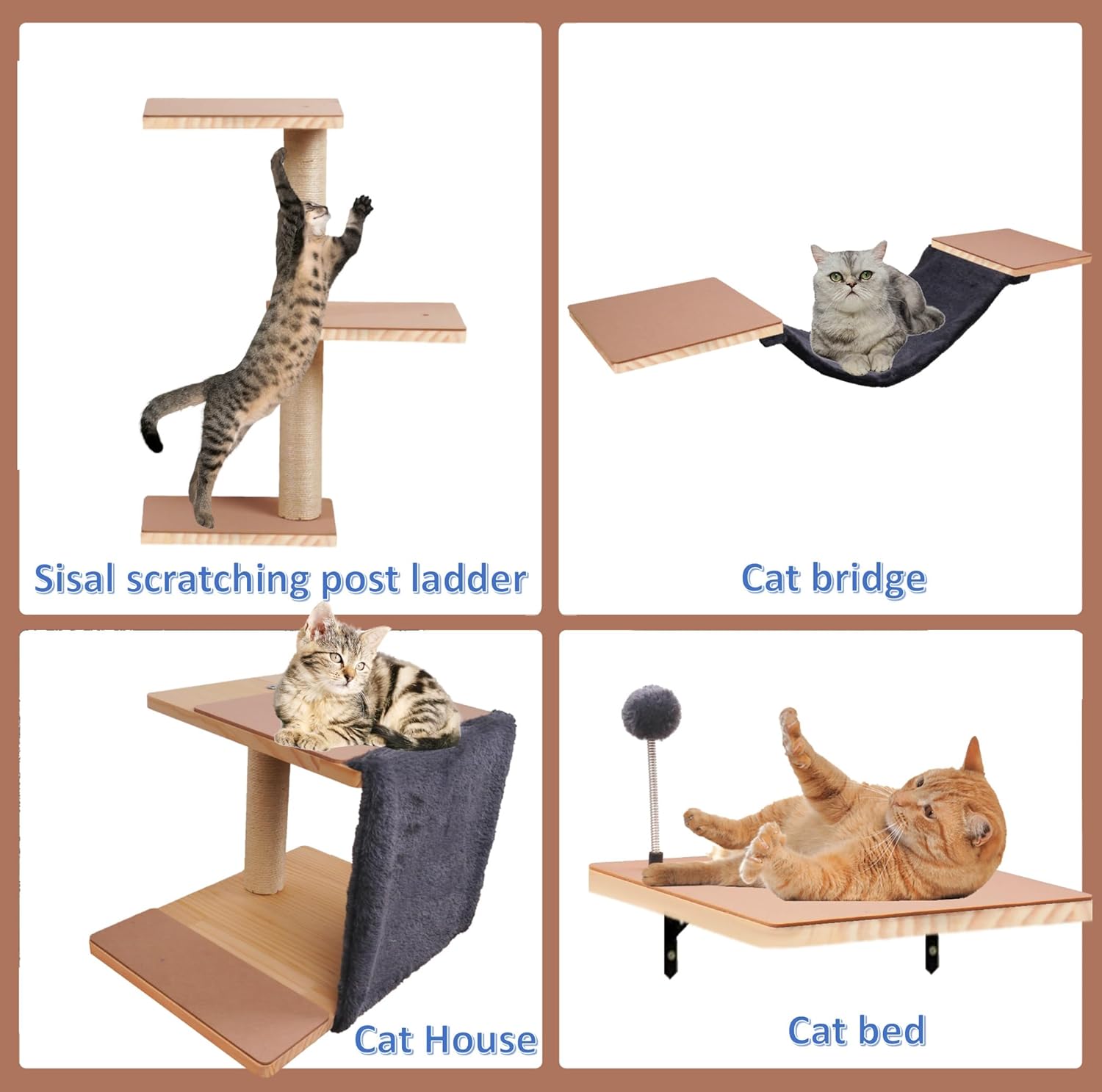 Sisal scratching post ladder

Cat bridge

Cat House

Cat bed