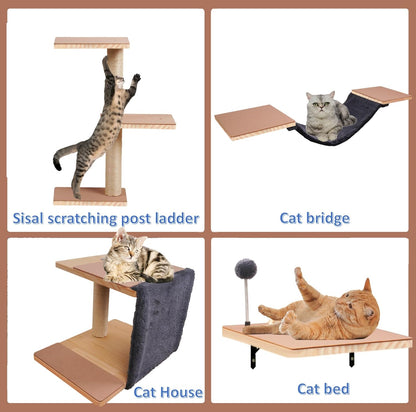 Sisal scratching post ladder

Cat bridge

Cat House

Cat bed