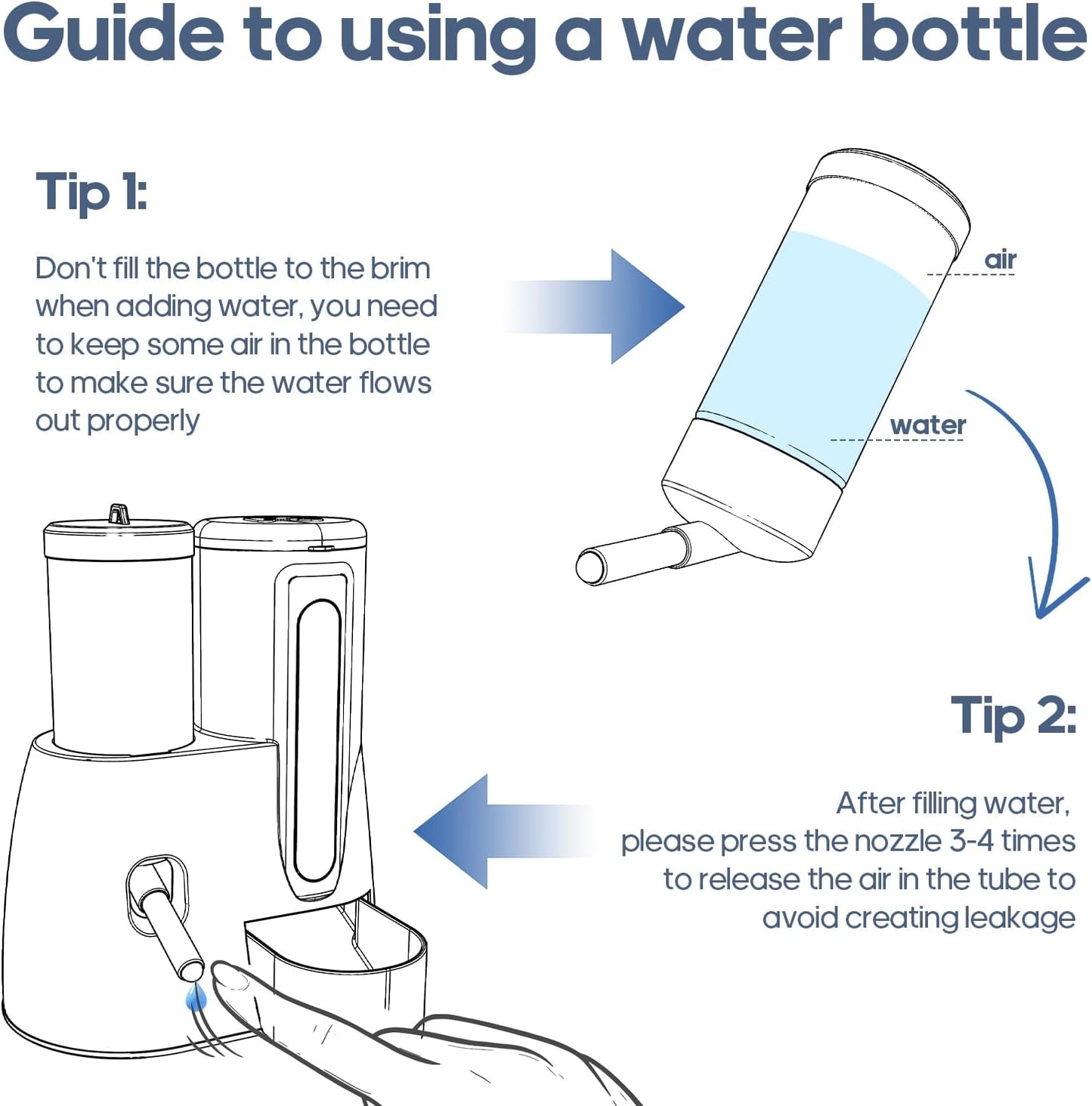 Guide to using a water bottle

Tip 1:

Don't fill the bottle to the brim when adding water, you need to keep some air in the bottle to make sure the water flows out properly

air

water

Tip 2:

After filling water, please press the nozzle 3-4 times to release the air in the tube to avoid creating leakage