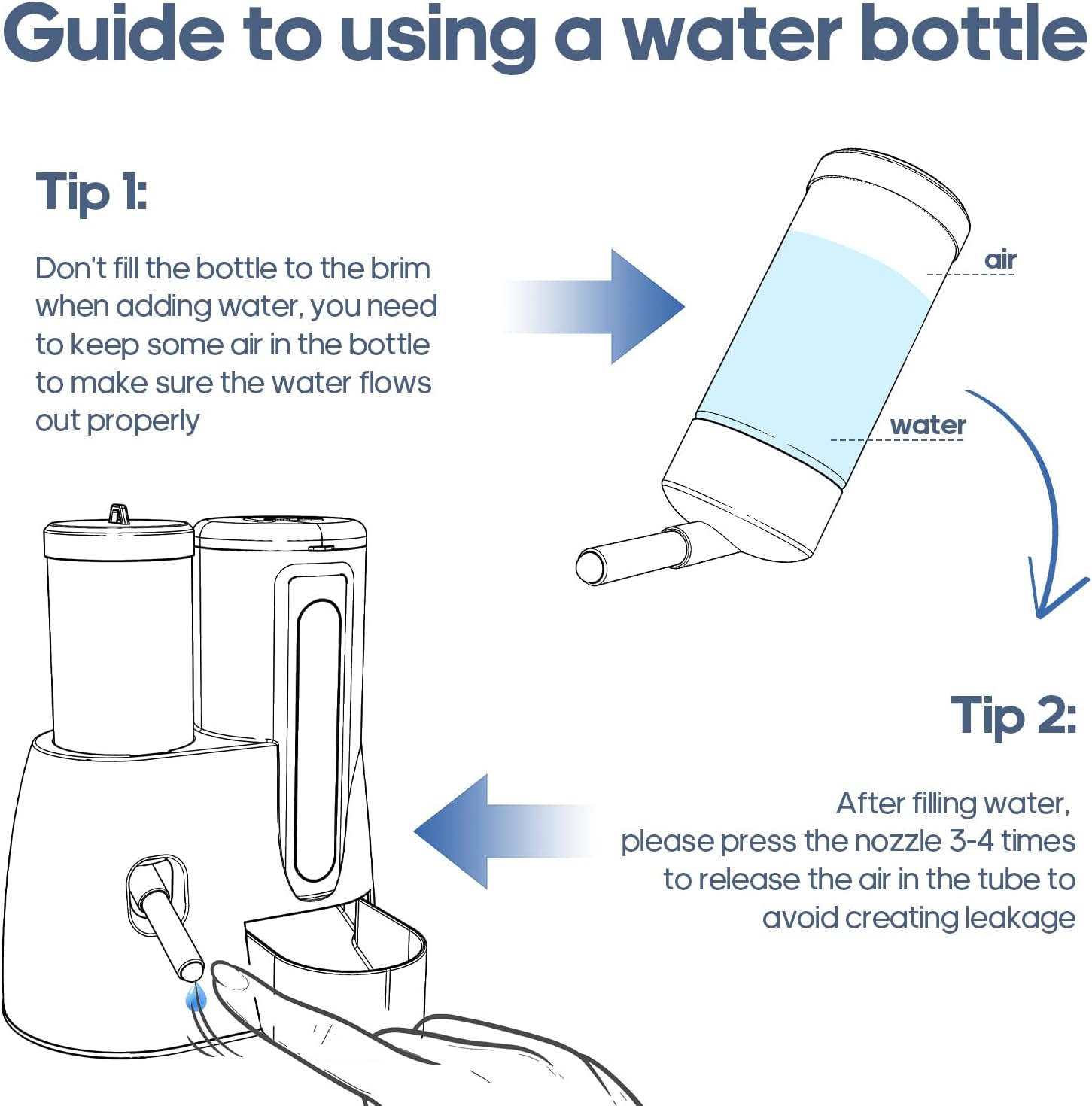 Guide to using a water bottle

Tip 1:

Don't fill the bottle to the brim when adding water, you need to keep some air in the bottle to make sure the water flows out properly

air

water

Tip 2:

After filling water, please press the nozzle 3-4 times to release the air in the tube to avoid creating leakage