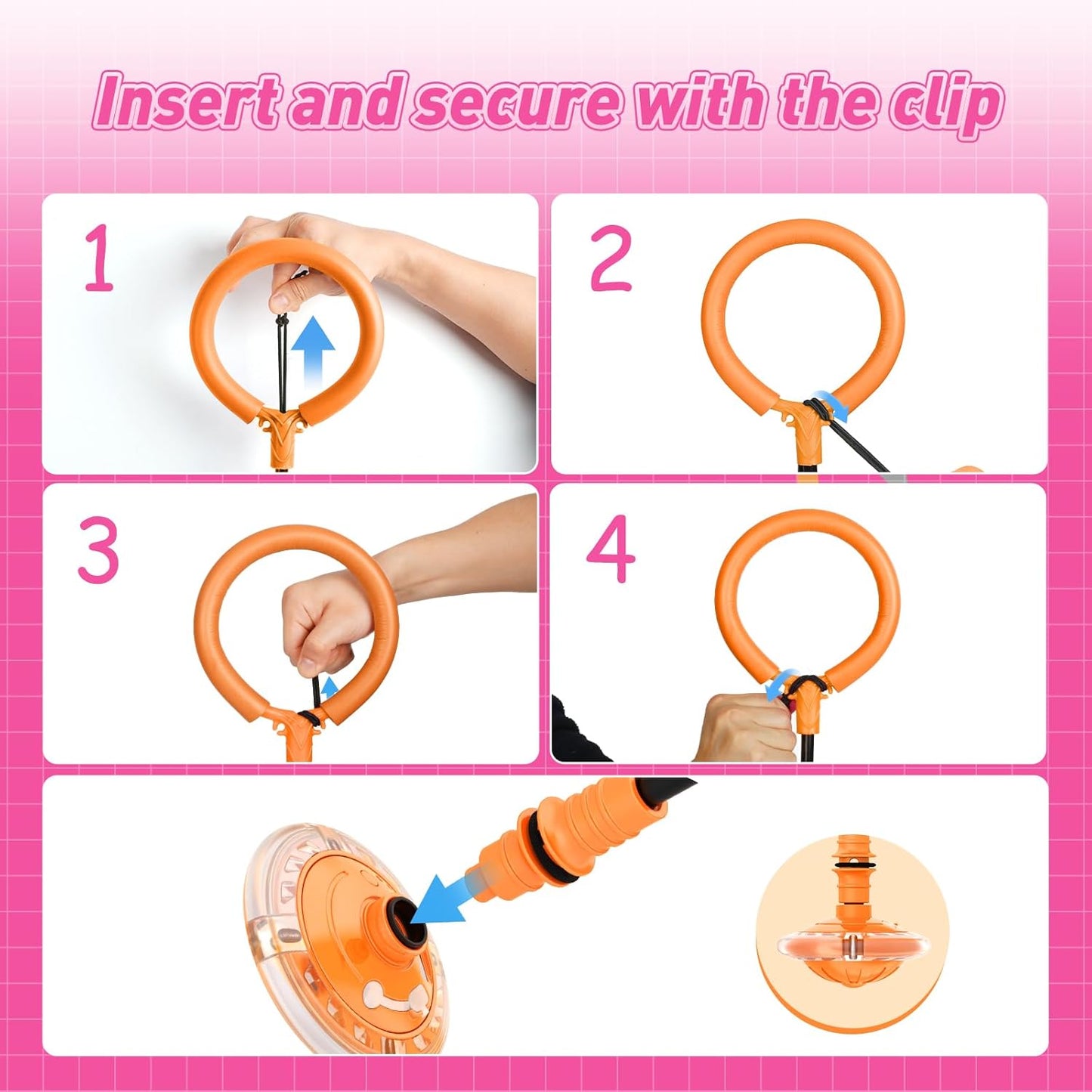 Insert and secure with the clip

1

2

3

4