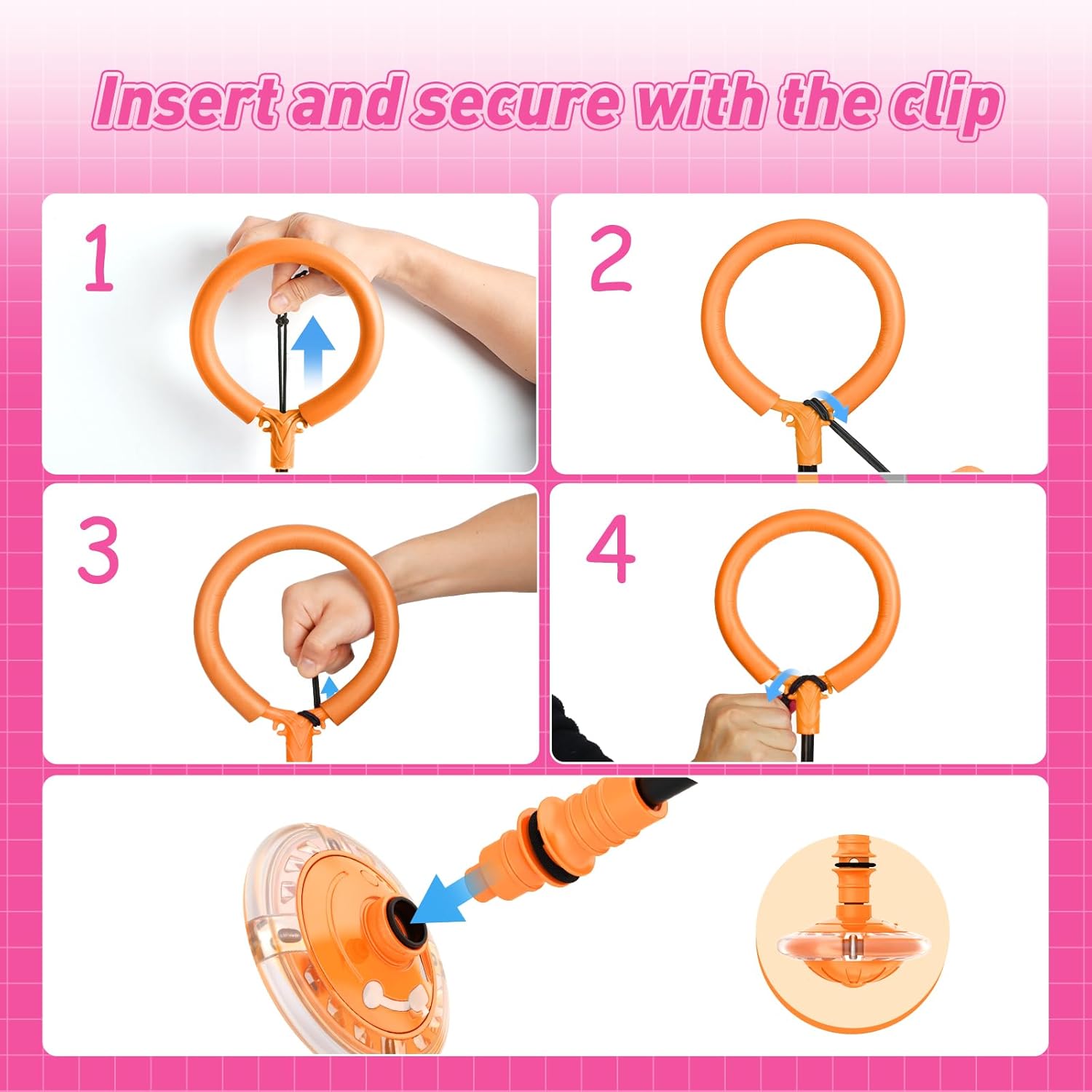 Insert and secure with the clip

1

2

3

4