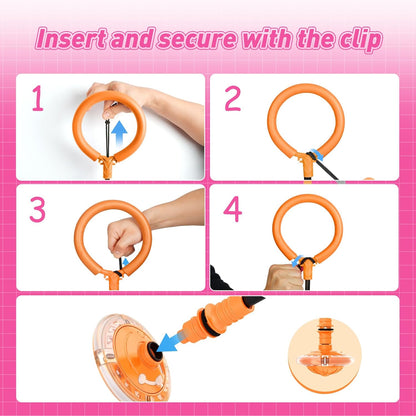 Insert and secure with the clip

1

2

3

4