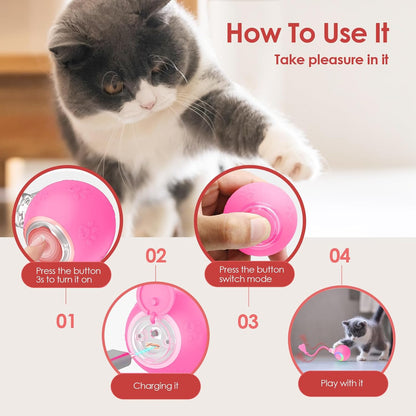 How To Use It
Take pleasure in it

Press the button 3s to turn it on
01

02
Charging it

Press the button switch mode
03

04
Play with it