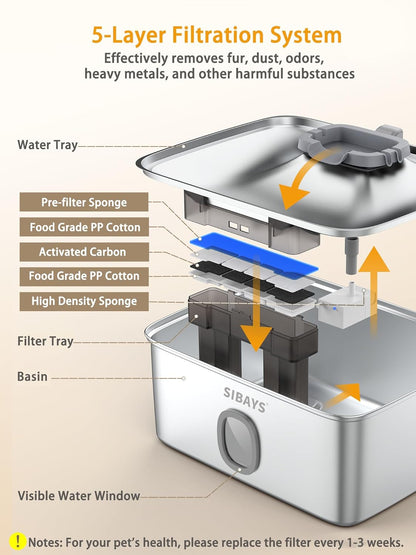 5-Layer Filtration System
Effectively removes fur, dust, odors, heavy metals, and other harmful substances

Water Tray
Pre-filter Sponge
Food Grade PP Cotton
Activated Carbon
Food Grade PP Cotton
High Density Sponge
Filter Tray
Basin
SIBAYS
Visible Water Window

! Notes: For your pet's health, please replace the filter every 1-3 weeks.