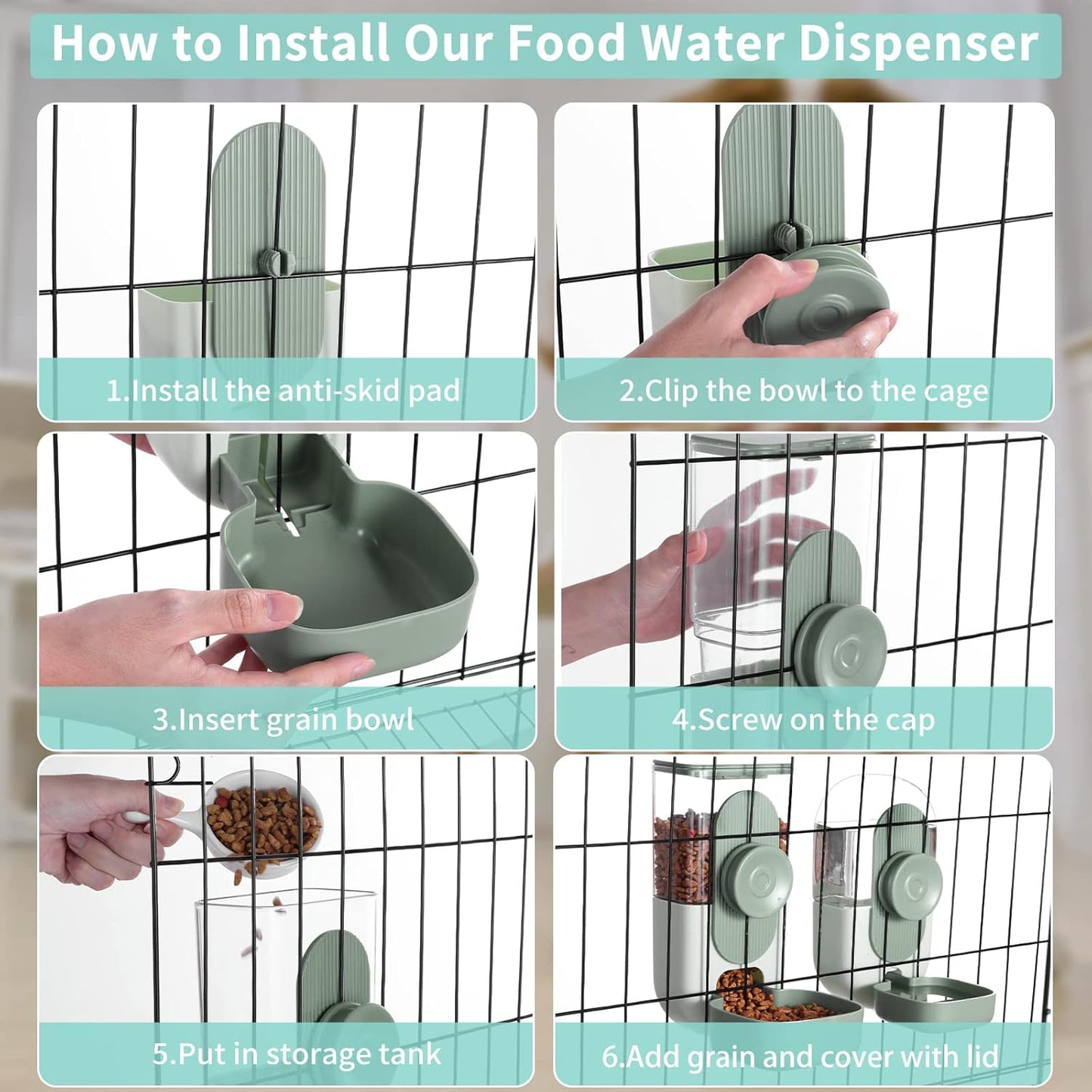 How to Install Our Food Water Dispenser

1.Install the anti-skid pad

2.Clip the bowl to the cage

3.Insert grain bowl

4.Screw on the cap

5.Put in storage tank

6.Add grain and cover with lid