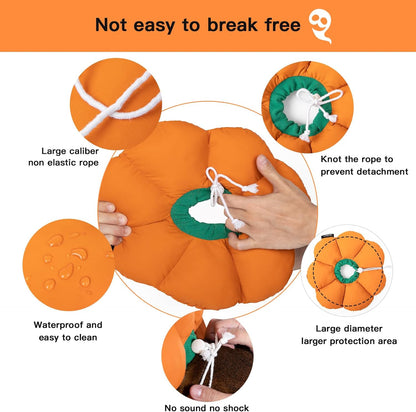 Not easy to break free

Large caliber non elastic rope

Knot the rope to prevent detachment

Waterproof and easy to clean

Large diameter larger protection area

No sound no shock