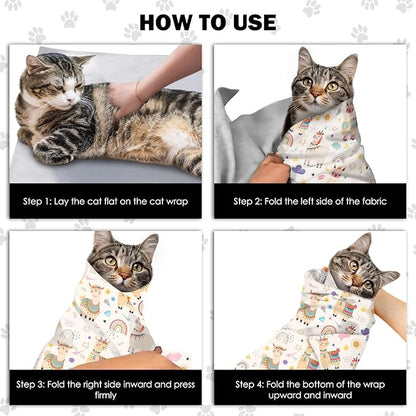 HOW TO USE

Step 1: Lay the cat flat on the cat wrap

Step 2: Fold the left side of the fabric

Step 3: Fold the right side inward and press firmly

Step 4: Fold the bottom of the wrap upward and inward