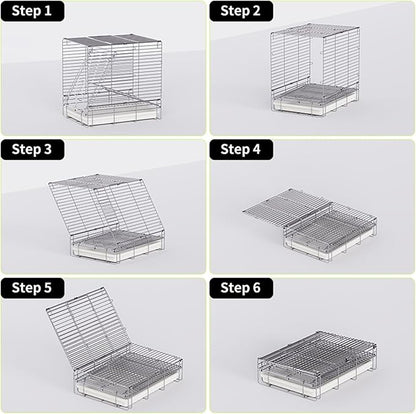 Step 1

Step 2

Step 3

Step 4

Step 5

Step 6