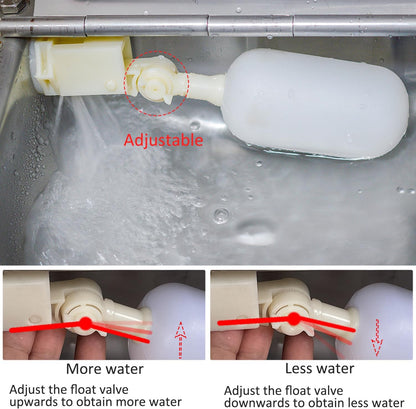 Adjustable

More water

Adjust the float valve upwards to obtain more water

Less water

Adjust the float valve downwards to obtain less water