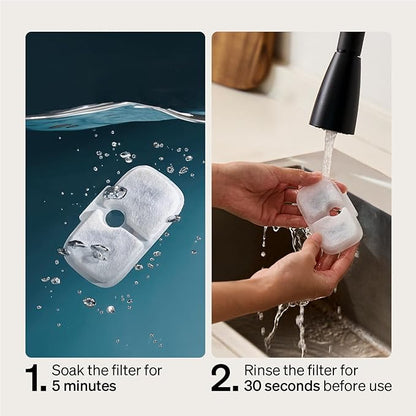 1. Soak the filter for 5 minutes

2. Rinse the filter for 30 seconds before use