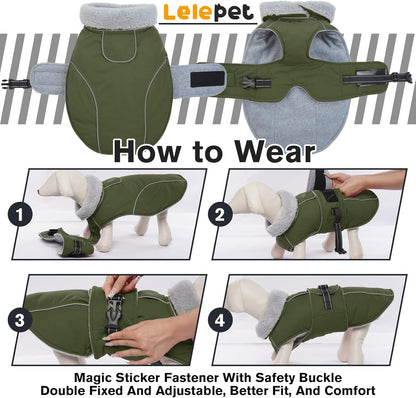 Lelepet

How to Wear

1

2

3

4

Magic Sticker Fastener With Safety Buckle
Double Fixed And Adjustable, Better Fit, And Comfort