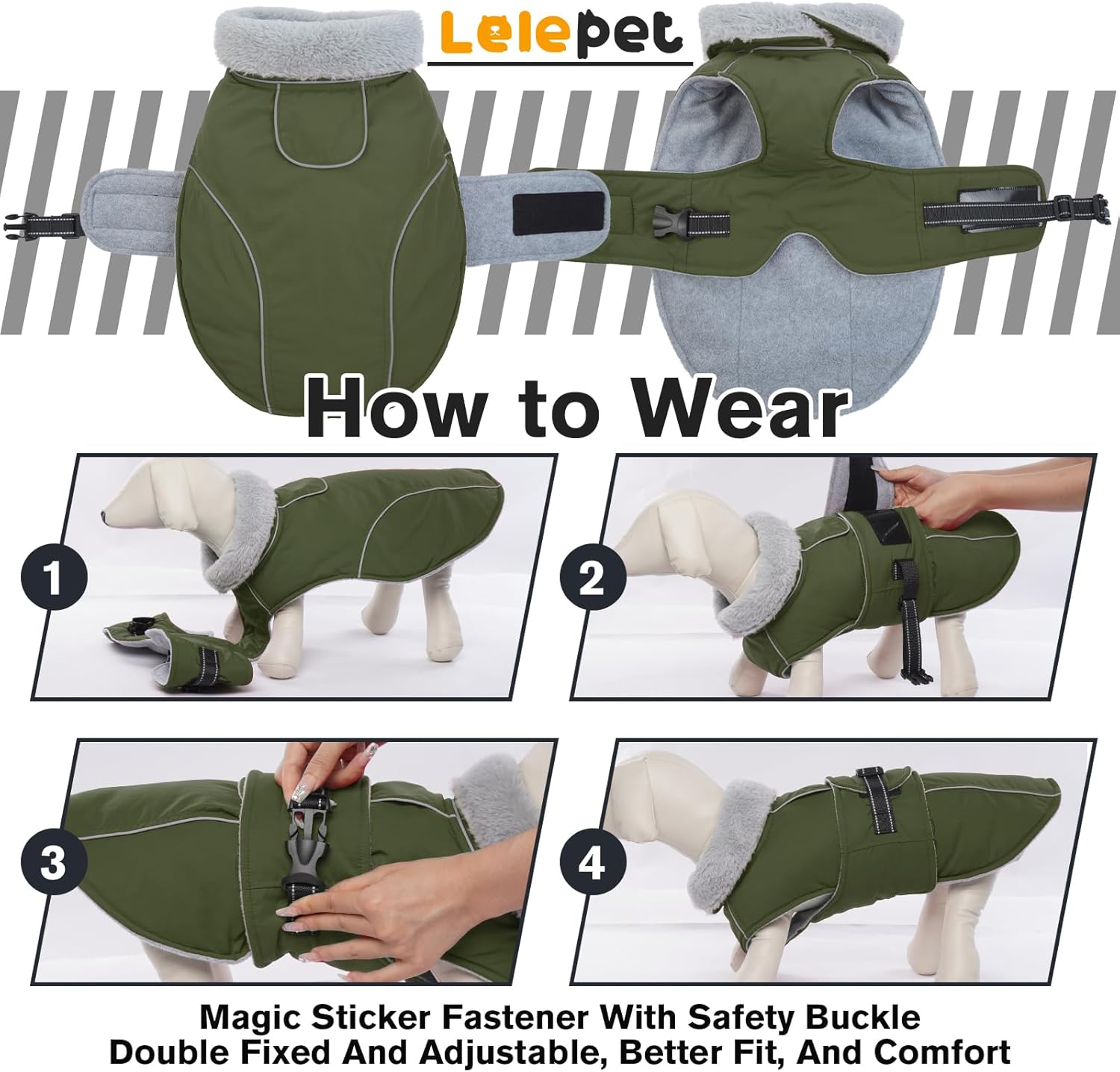 Lelepet

How to Wear

1

2

3

4

Magic Sticker Fastener With Safety Buckle
Double Fixed And Adjustable, Better Fit, And Comfort