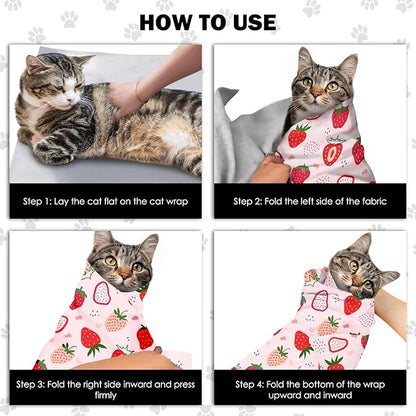 HOW TO USE

Step 1: Lay the cat flat on the cat wrap

Step 2: Fold the left side of the fabric

Step 3: Fold the right side inward and press firmly

Step 4: Fold the bottom of the wrap upward and inward