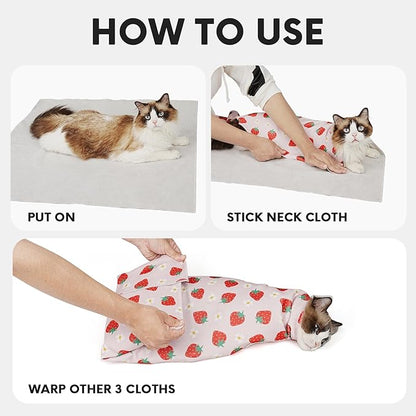 HOW TO USE

PUT ON

STICK NECK CLOTH

WARP OTHER 3 CLOTHS